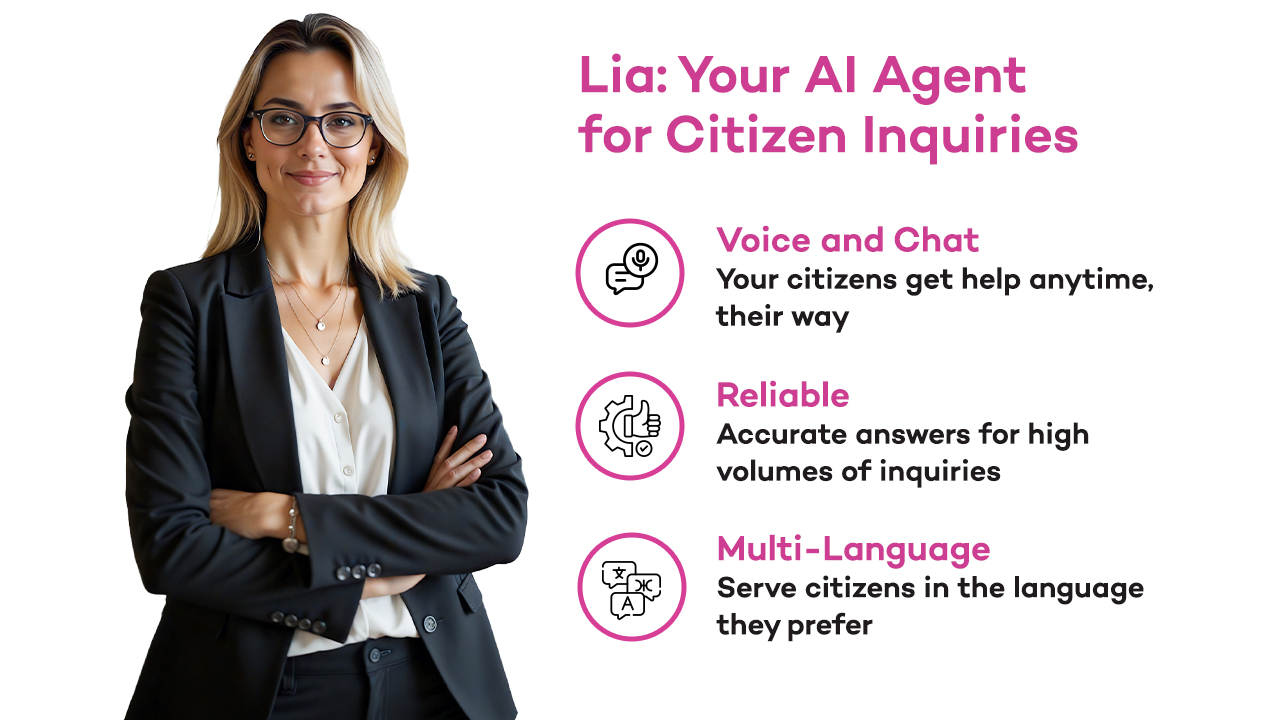 Lia: Your AI Agent for Citizen Inquiries

Voice and Chat
Your citizens get help anytime, their way

Reliable
Accurate answers for high volumes of inquiries

Multi-Language
Serve citizens in the language they prefer