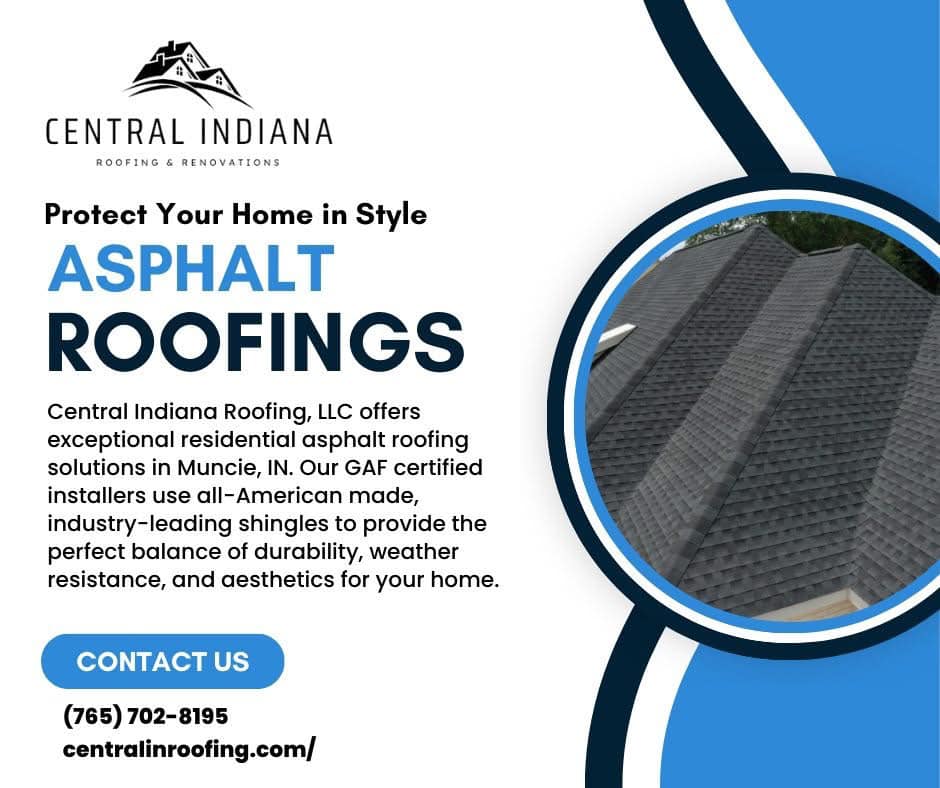 CENTRAL INDIANA
ROOFING & RENOVATIONS

Protect Your Home in Style
ASPHALT
ROOFINGS

Central Indiana Roofing, LLC offers exceptional residential asphalt roofing solutions in Muncie, IN. Our GAF certified installers use all-American made, industry-leading shingles to provide the perfect balance of durability, weather resistance, and aesthetics for your home.

CONTACT US

(765) 702-8195
centralinroofing.com/