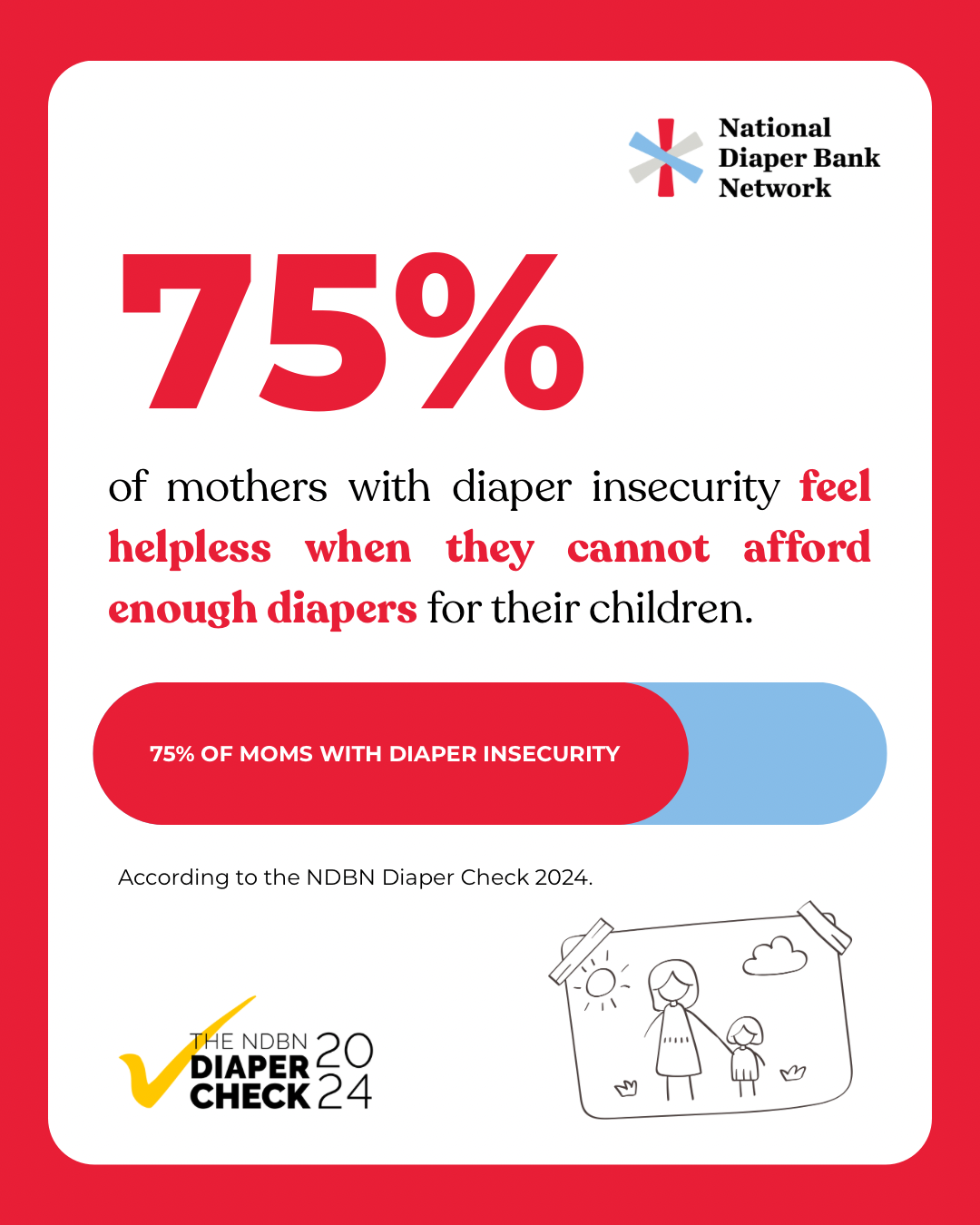 National Diaper Bank Network

75%

of mothers with diaper insecurity feel helpless when they cannot afford enough diapers for their children.

75% OF MOMS WITH DIAPER INSECURITY

According to the NDBN Diaper Check 2024.

THE NDBN DIAPER CHECK 2024