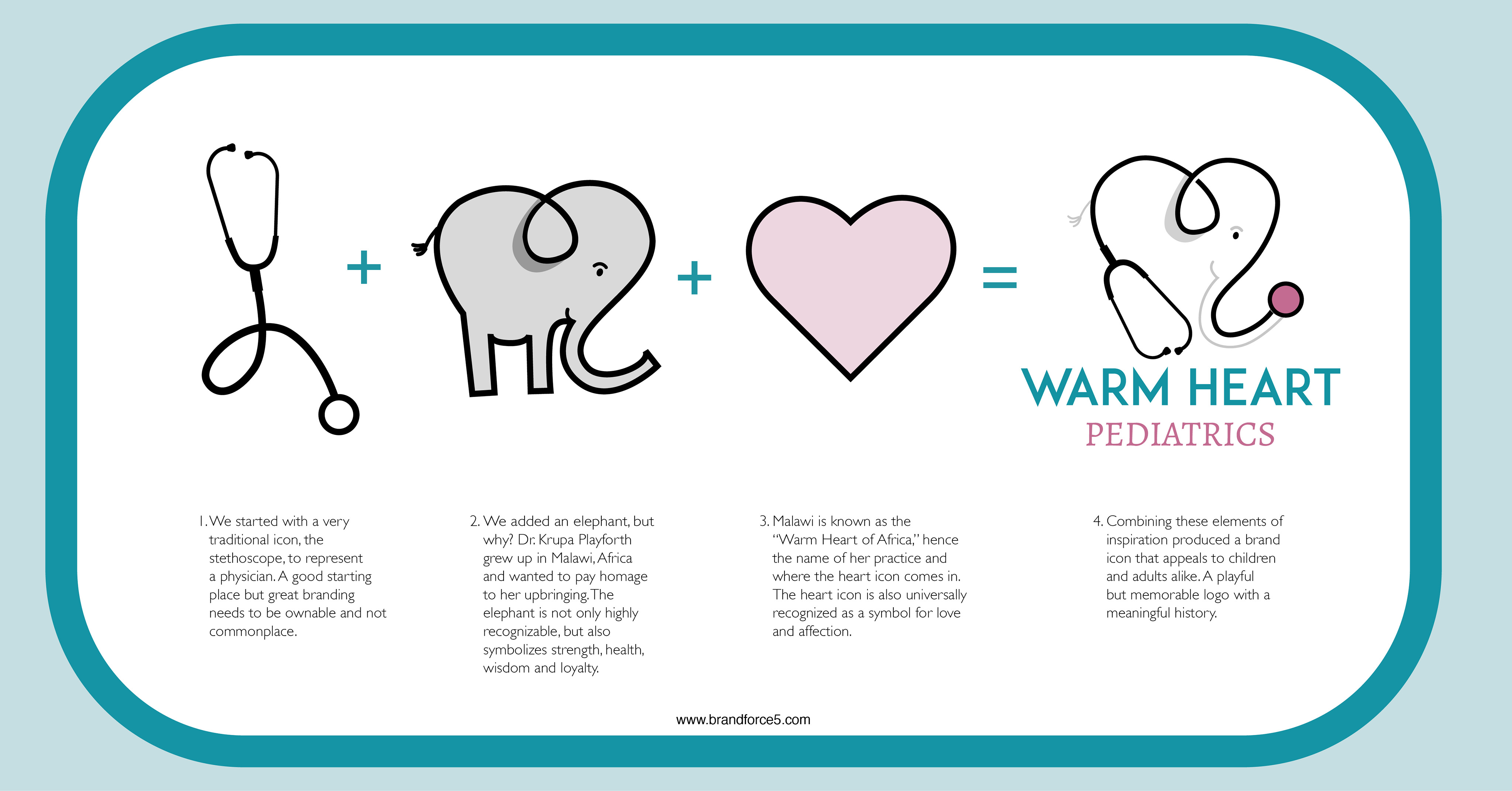 +

+

=

WARM HEART
PEDIATRICS

1. We started with a very traditional icon, the stethoscope, to represent a physician. A good starting place but great branding needs to be ownable and not commonplace.

2. We added an elephant, but why? Dr. Krupa Playforth grew up in Malawi, Africa and wanted to pay homage to her upbringing. The elephant is not only highly recognizable, but also symbolizes strength, health, wisdom and loyalty.

3. Malawi is known as the "Warm Heart of Africa," hence the name of her practice and where the heart icon comes in. The heart icon is also universally recognized as a symbol for love and affection.

4. Combining these elements of inspiration produced a brand icon that appeals to children and adults alike. A playful but memorable logo with a meaningful history.

www.brandforce5.com